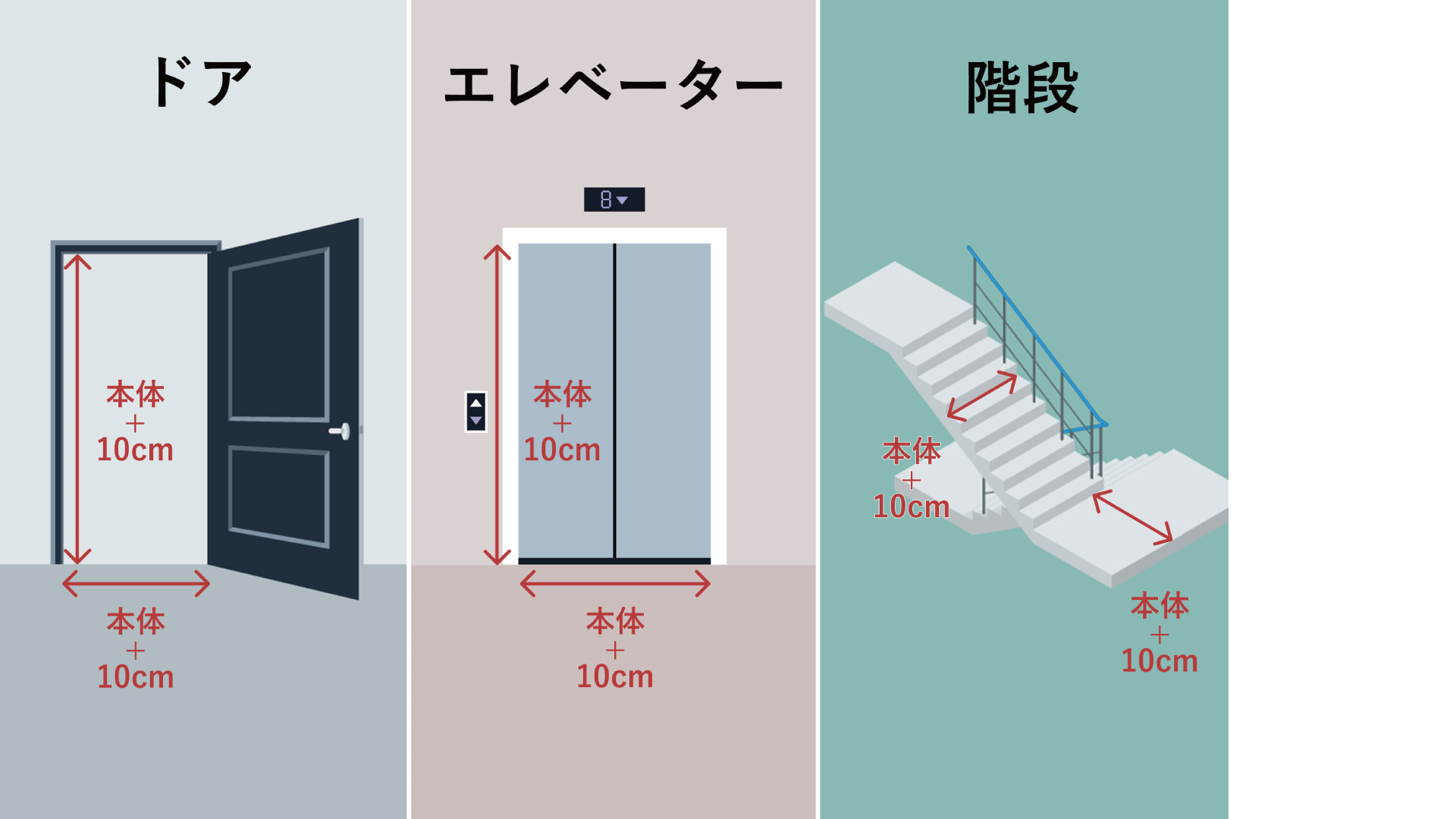 ドア

本体
+
10cm

本体
+
10cm

エレベーター

8

本体
+
10cm

本体
+
10cm

階段

本体
+
10cm

本体
+
10cm